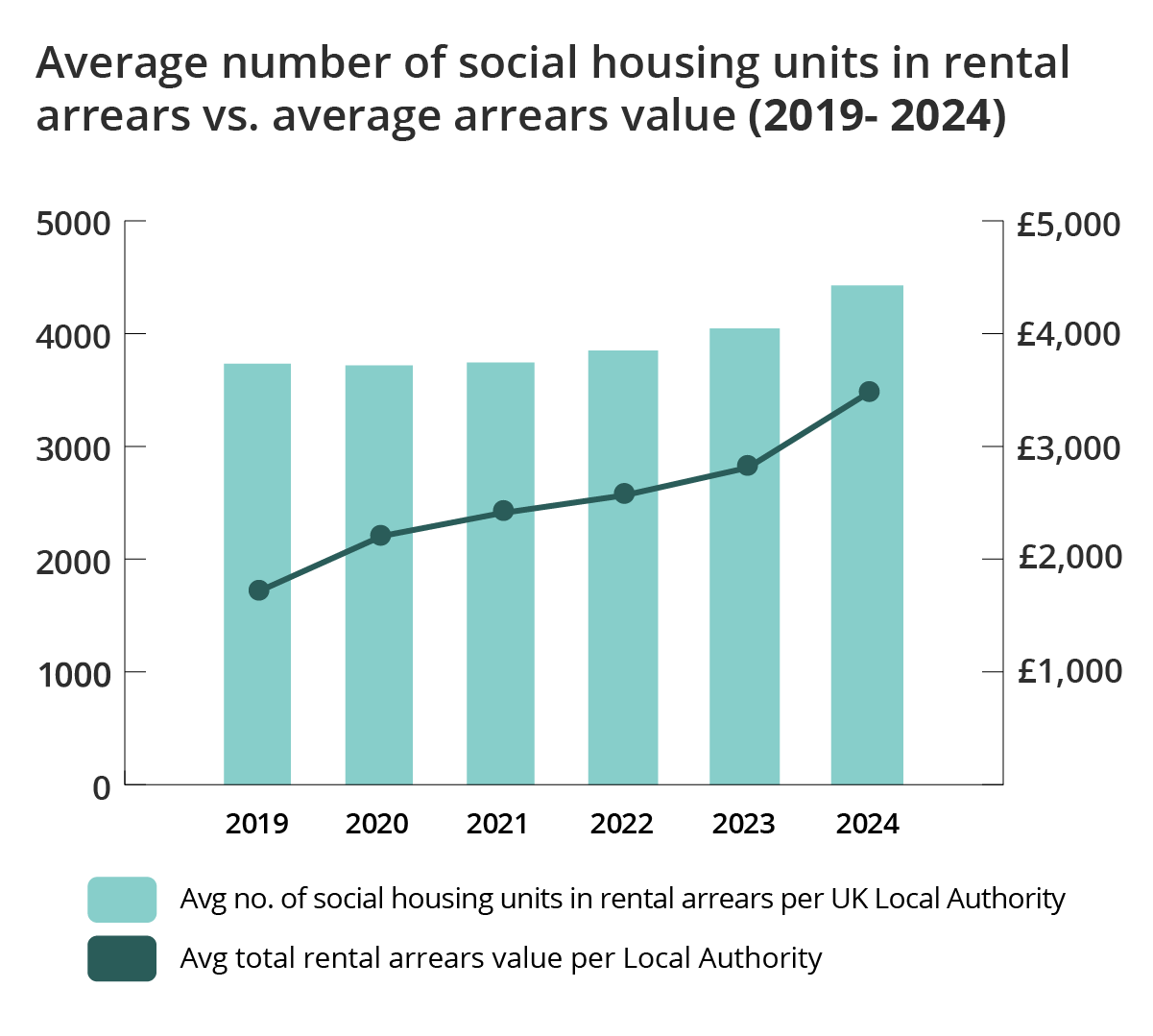 Average number of social housing units in rental arrears vs. average arrears value (2019- 2024)

5000
4000
3000
2000
1000
0

£5,000
£4,000
£3,000
£2,000
£1,000

2019
2020
2021
2022
2023
2024

Avg no. of social housing units in rental arrears per UK Local Authority
Avg total rental arrears value per Local Authority